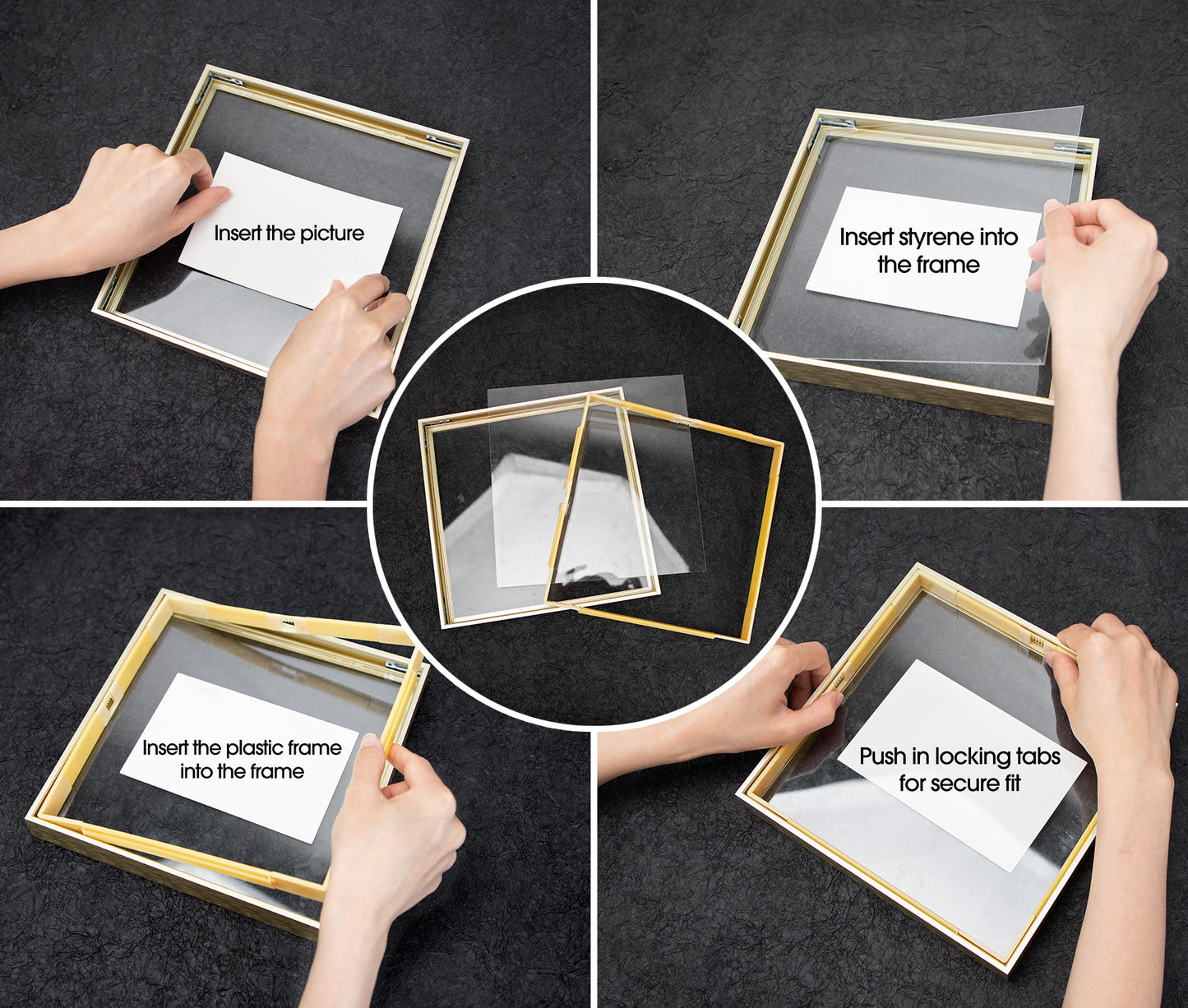 Insert the picture

Insert styrene into the frame

Insert the plastic frame into the frame

Push in locking tabs for secure fit